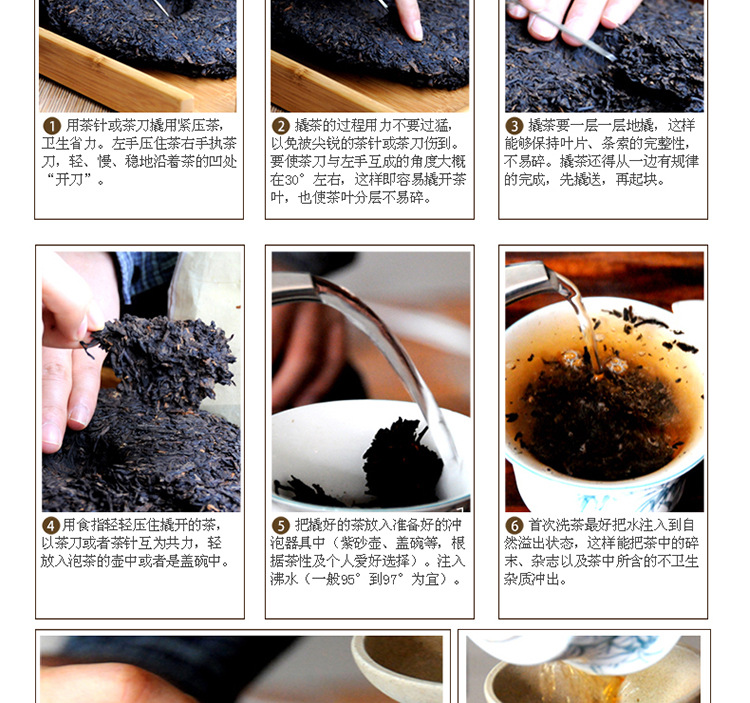 1 用茶针或茶刀撬用紧压茶，卫生省力。左手压住茶右手执茶刀，轻、慢、稳地沿着茶的凹处“开刀”。

2 撬茶的过程用力不要过猛，以免被尖锐的茶针或茶刀伤到。要使茶刀与左手互成的角度大概在30°左右，这样即容易撬开茶叶，也使茶叶分层不易碎。

3 撬茶要一层一层地撬，这样能够保持叶片、条索的完整性，不易碎。撬茶还得从一边有规律的完成，先撬送，再起块。

4 用食指轻轻压住撬开的茶，以茶刀或者茶针互为共力，轻放入泡茶的壶中或者是盖碗中。

5 把撬好的茶放入准备好的冲泡器具中（紫砂壶、盖碗等，根据茶性及个人爱好选择）。注入沸水（一般95°到97°为宜）。

6 首次洗茶最好把水注入到自然溢出状态，这样能把茶中的碎末、杂志以及茶中所含的不卫生杂质冲出。