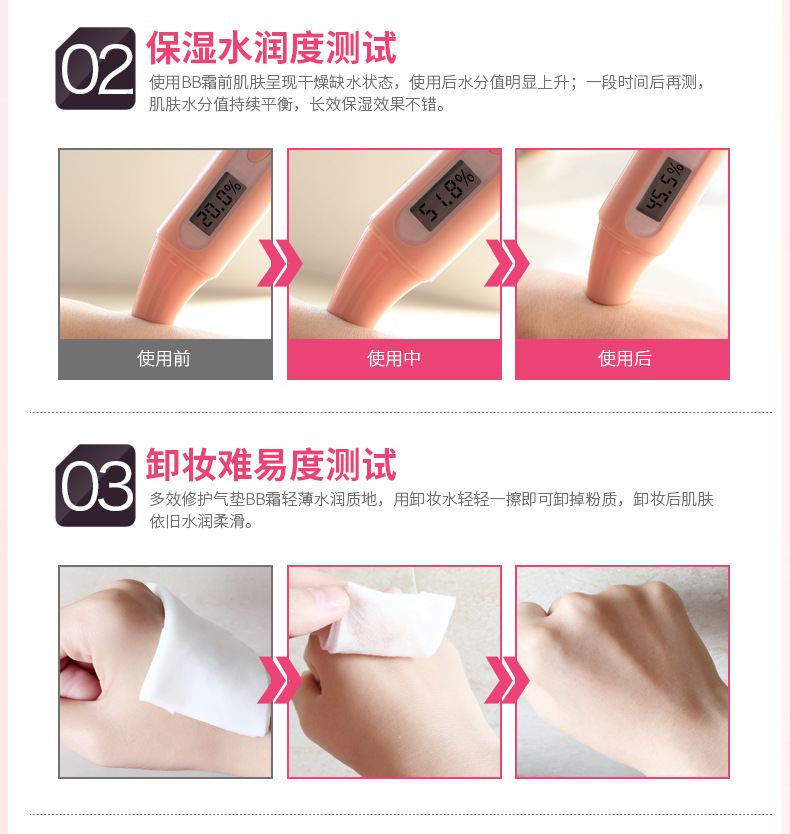 02 保湿水润度测试

使用BB霜前肌肤呈现干燥缺水状态，使用后水分值明显上升；一段时间后再测，肌肤水分值持续平衡，长效保湿效果不错。

20.0%

51.8%

45.5%

使用前

使用中

使用后

03 卸妆难易度测试

多效修护气垫BB霜轻薄水润质地，用卸妆水轻轻一擦即可卸掉粉质，卸妆后肌肤依旧水润柔滑。