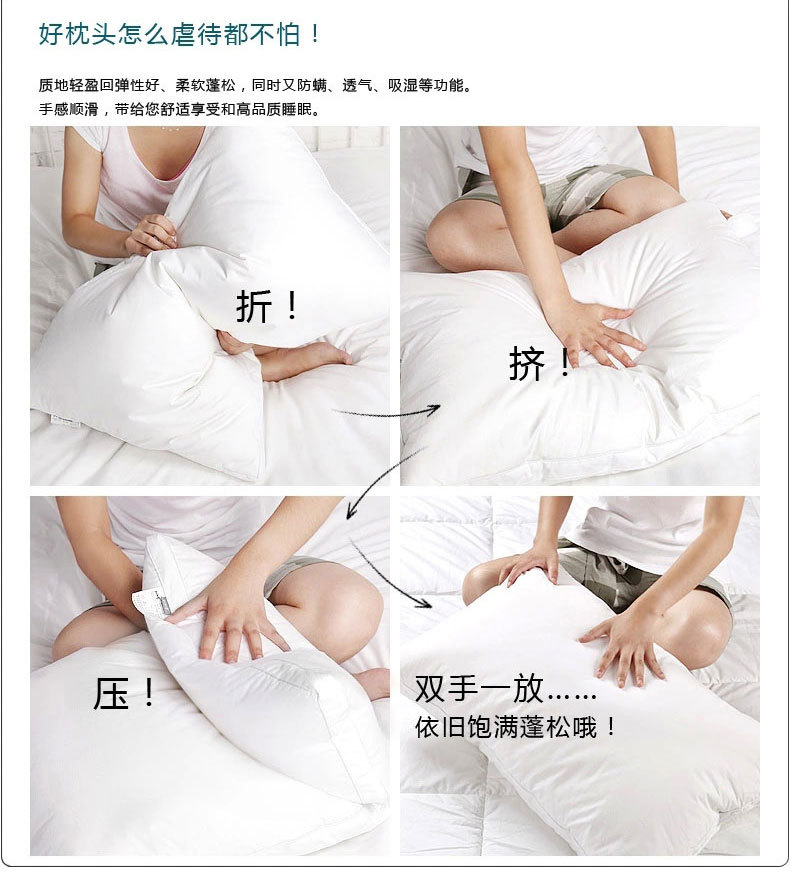 好枕头怎么虐待都不怕！

质地轻盈回弹性好、柔软蓬松，同时又防螨、透气、吸湿等功能。
手感顺滑，带给您舒适享受和高品质睡眠。

折！

挤！

压！

双手一放……
依旧饱满蓬松哦！