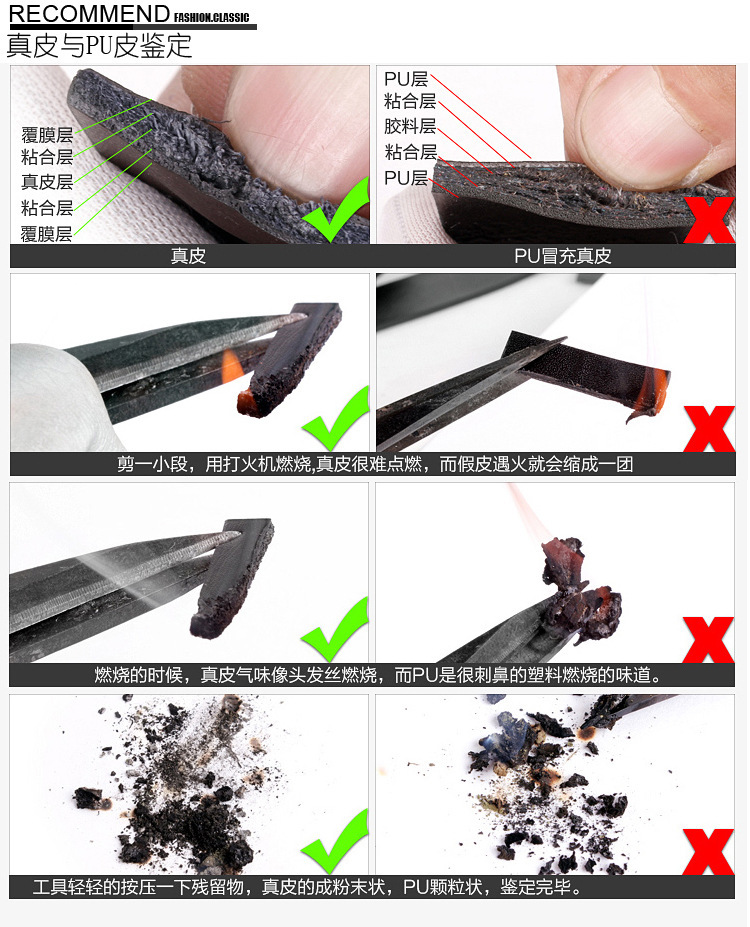 RECOMMEND FASHION.CLASSIC
真皮与PU皮鉴定

覆膜层
粘合层
真皮层
粘合层
覆膜层

PU层
粘合层
胶料层
粘合层
PU层

真皮
PU冒充真皮

剪一小段，用打火机燃烧,真皮很难点燃，而假皮遇火就会缩成一团

燃烧的时候，真皮气味像头发丝燃烧，而PU是很刺鼻的塑料燃烧的味道。

工具轻轻的按压一下残留物，真皮的成粉末状，PU颗粒状，鉴定完毕。