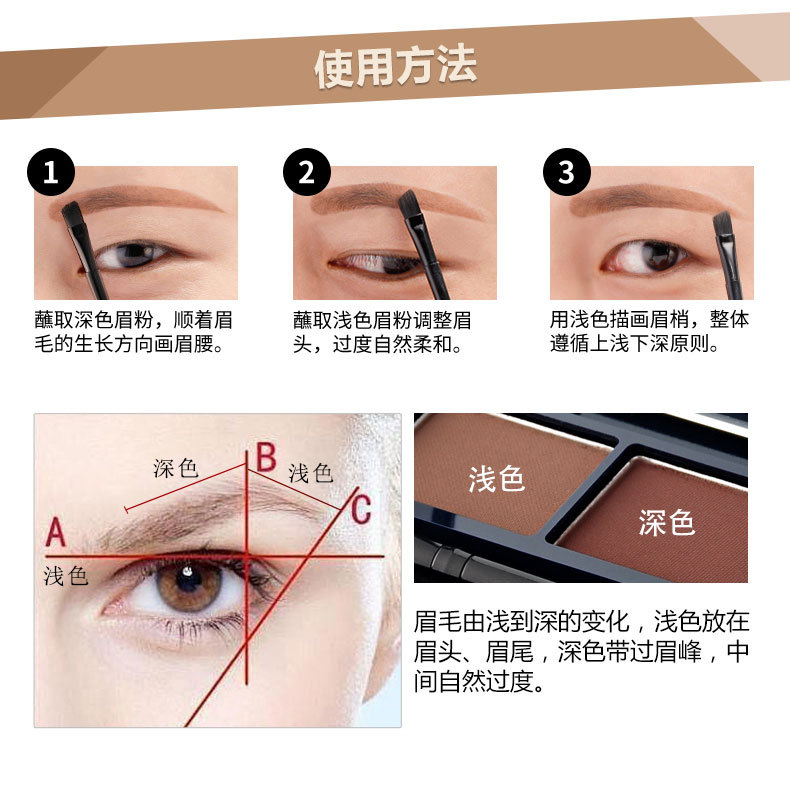 使用方法

1
蘸取深色眉粉，顺着眉毛的生长方向画眉腰。

2
蘸取浅色眉粉调整眉头，过度自然柔和。

3
用浅色描画眉梢，整体遵循上浅下深原则。

深色
B
浅色
C
A
浅色

浅色
深色

眉毛由浅到深的变化，浅色放在眉头、眉尾，深色带过眉峰，中间自然过度。