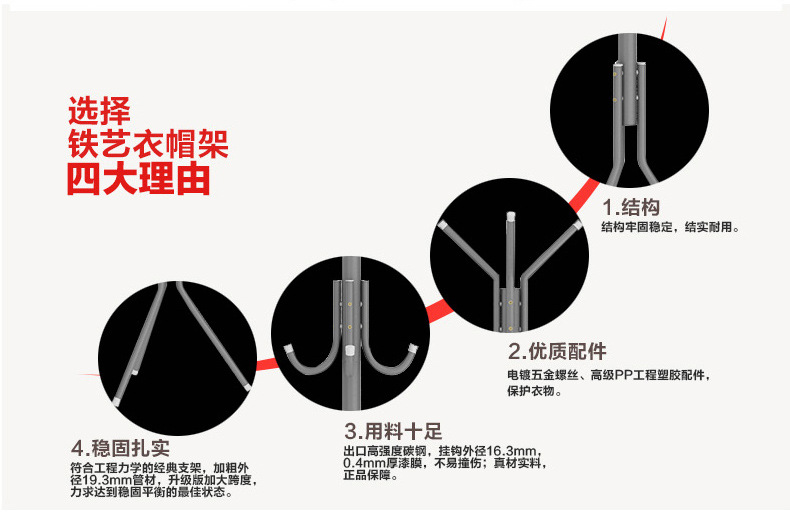 选择
铁艺衣帽架
四大理由

1.结构
结构牢固稳定，结实耐用。

2.优质配件
电镀五金螺丝、高级PP工程塑胶配件，保护衣物。

3.用料十足
出口高强度碳钢，挂钩外径16.3mm，0.4mm厚漆膜，不易撞伤；真材实料，正品保障。

4.稳固扎实
符合工程力学的经典支架，加粗外径19.3mm管材，升级版加大跨度，力求达到稳固平衡的最佳状态。