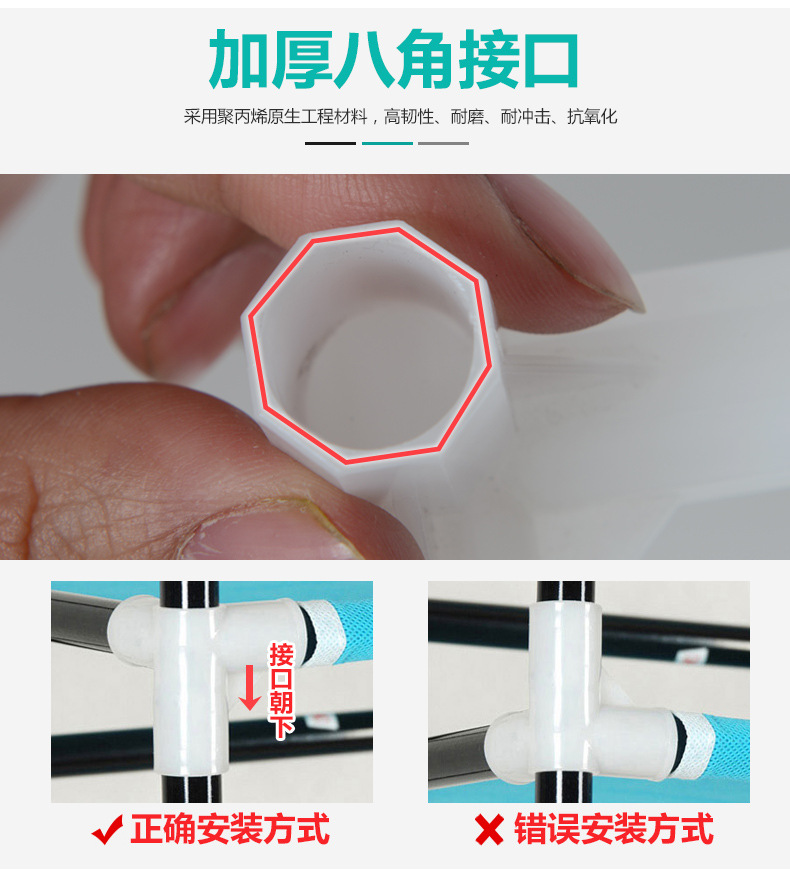 加厚八角接口

采用聚丙烯原生工程材料，高韧性、耐磨、耐冲击、抗氧化

接口朝下

✔ 正确安装方式

✘ 错误安装方式