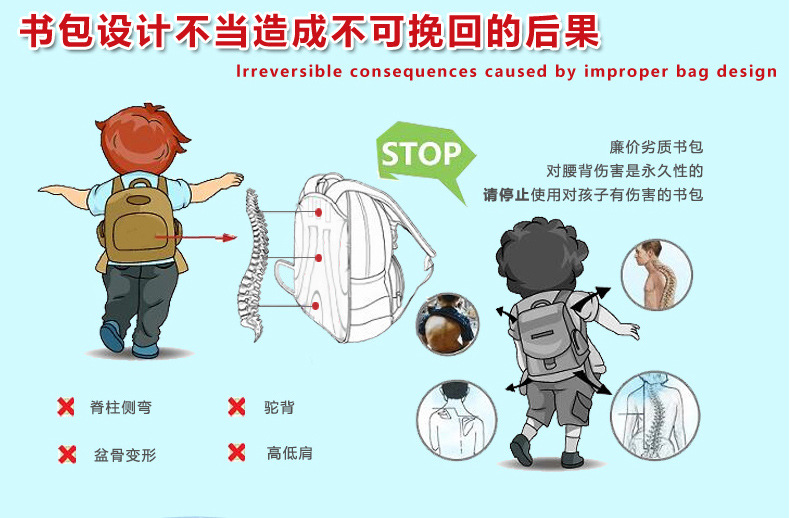 书包设计不当造成不可挽回的后果

Irreversible consequences caused by improper bag design

STOP

廉价劣质书包
对腰背伤害是永久性的
请停止使用对孩子有伤害的书包

脊柱侧弯
驼背
盆骨变形
高低肩