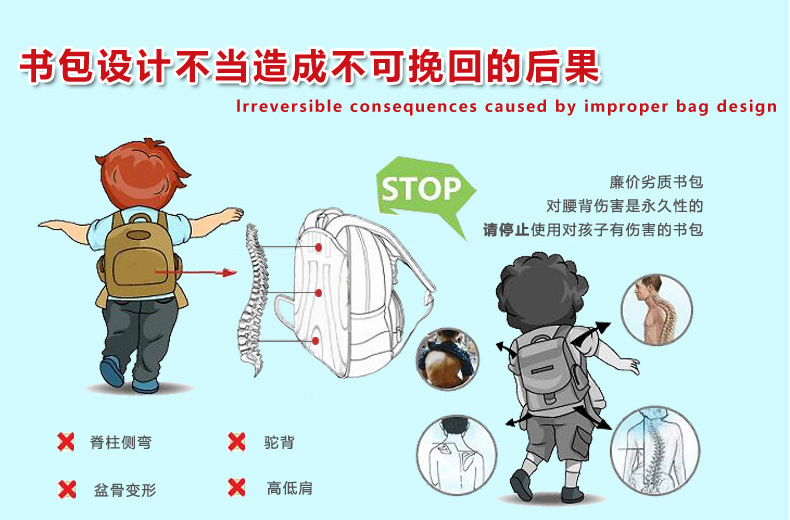 书包设计不当造成不可挽回的后果

Irreversible consequences caused by improper bag design

STOP

廉价劣质书包
对腰背伤害是永久性的
请停止使用对孩子有伤害的书包

脊柱侧弯　驼背

盆骨变形　高低肩