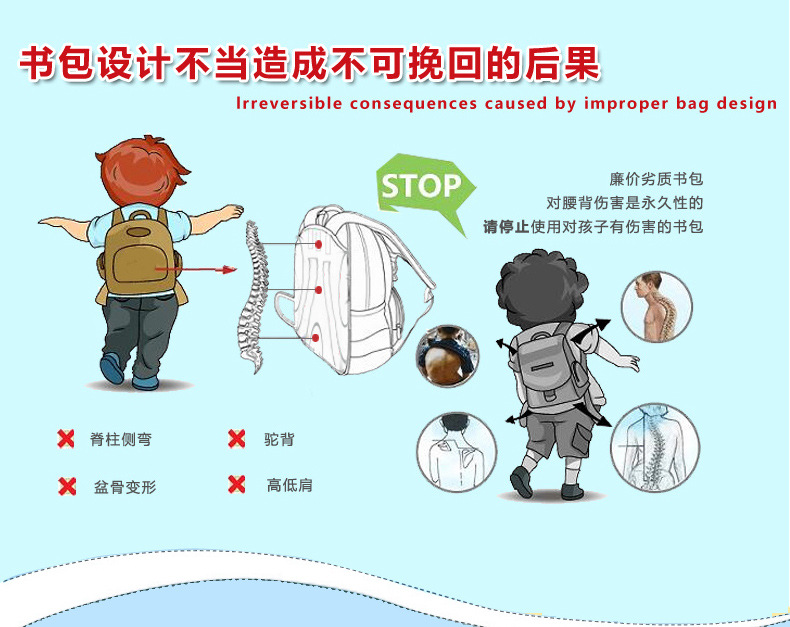 书包设计不当造成不可挽回的后果

Irreversible consequences caused by improper bag design

STOP

廉价劣质书包
对腰背伤害是永久性的
请停止使用对孩子有伤害的书包

脊柱侧弯
驼背
盆骨变形
高低肩