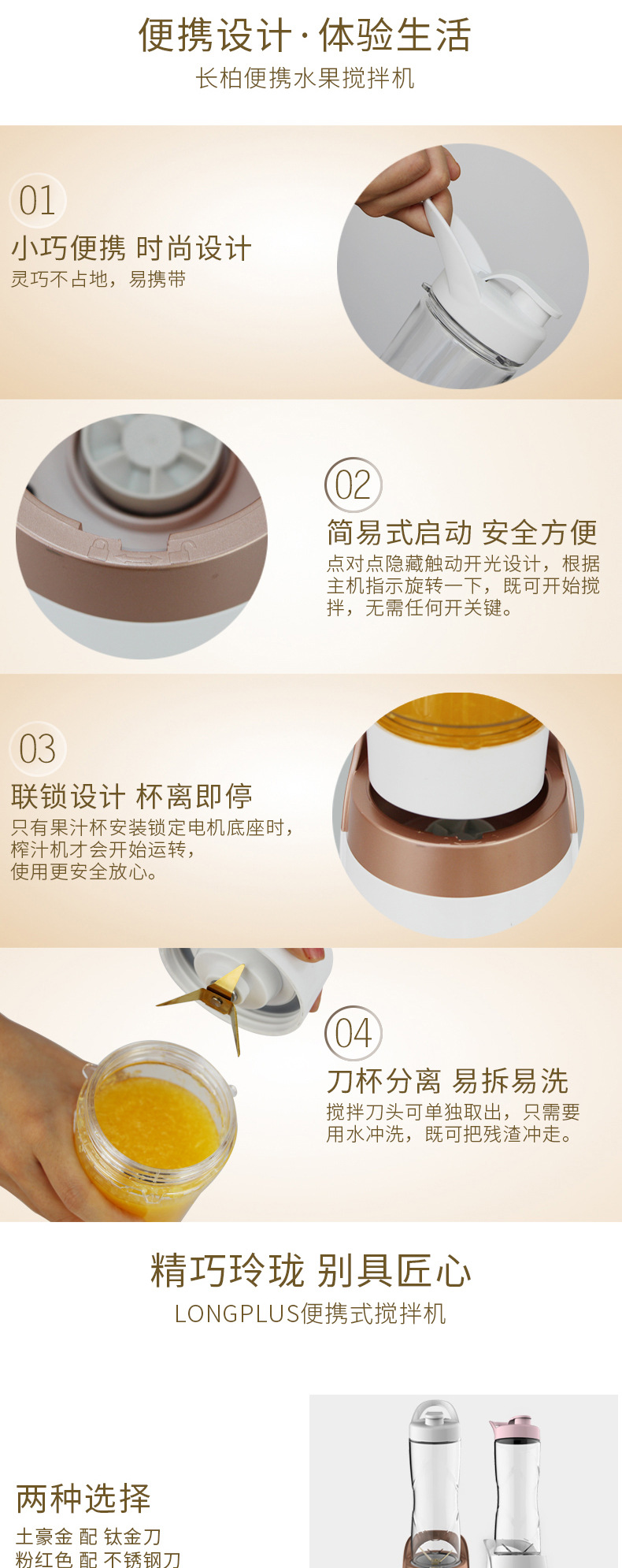 便携设计·体验生活
长柏便携水果搅拌机

01
小巧便携 时尚设计
灵巧不占地，易携带

02
简易式启动 安全方便
点对点隐藏触动开光设计，根据主机指示旋转一下，既可开始搅拌，无需任何开关键。

03
联锁设计 杯离即停
只有果汁杯安装锁定电机底座时，榨汁机才会开始运转，使用更安全放心。

04
刀杯分离 易拆易洗
搅拌刀头可单独取出，只需要用水冲洗，既可把残渣冲走。

精巧玲珑 别具匠心
LONGPLUS便携式搅拌机

两种选择
土豪金 配 钛金刀
粉红色 配 不锈钢刀