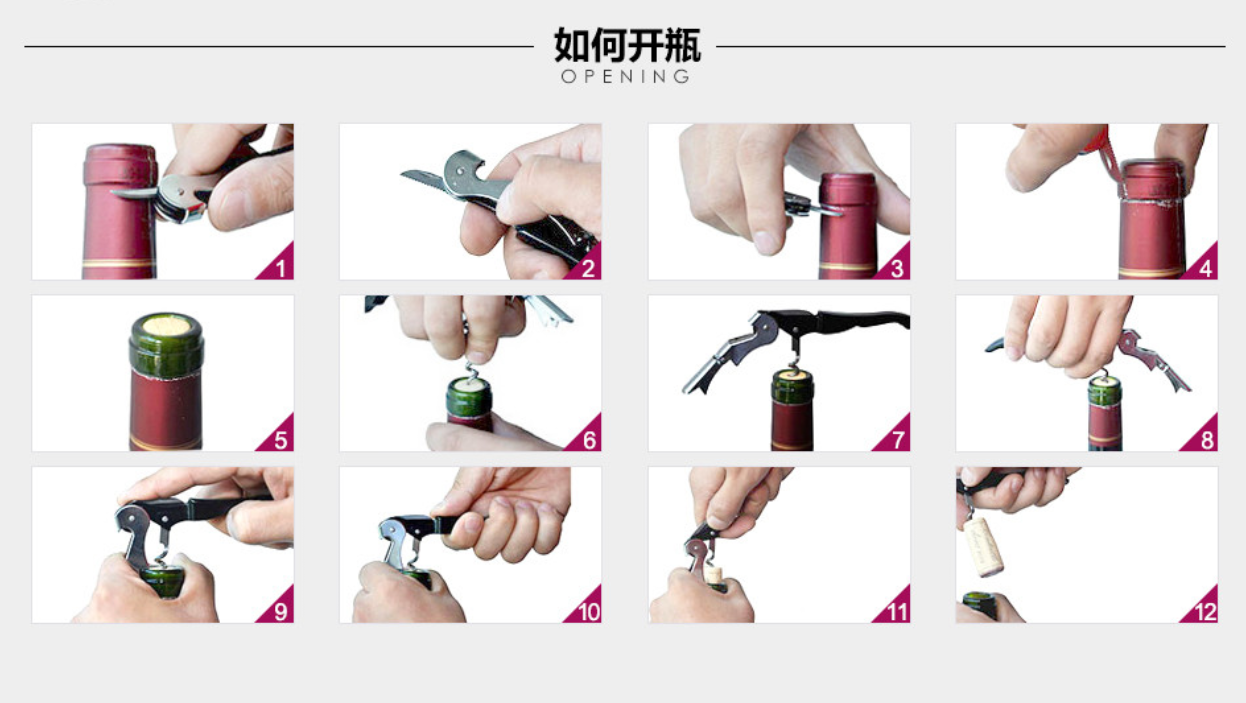 如何开瓶
OPENING

1

2

3

4

5

6

7

8

9

10

11

12