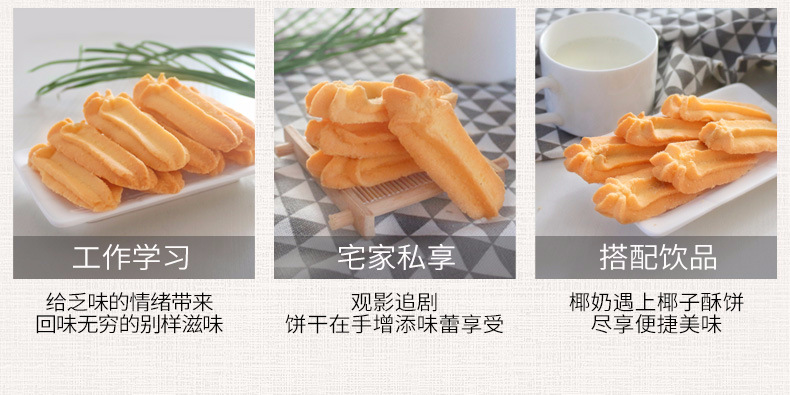 工作学习

给乏味的情绪带来
回味无穷的别样滋味

宅家私享

观影追剧
饼干在手增添味蕾享受

搭配饮品

椰奶遇上椰子酥饼
尽享便捷美味