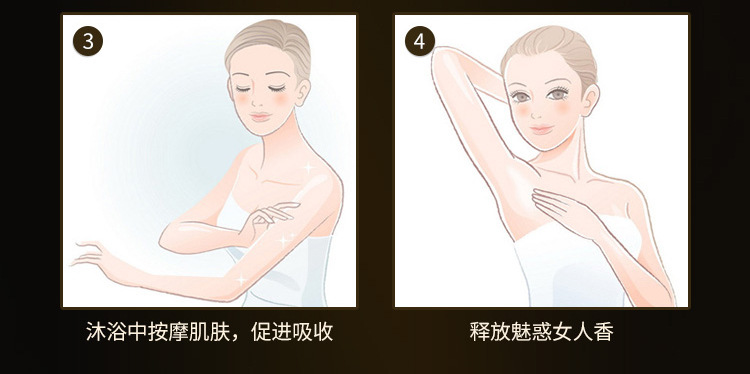 3

沐浴中按摩肌肤，促进吸收

4

释放魅惑女人香