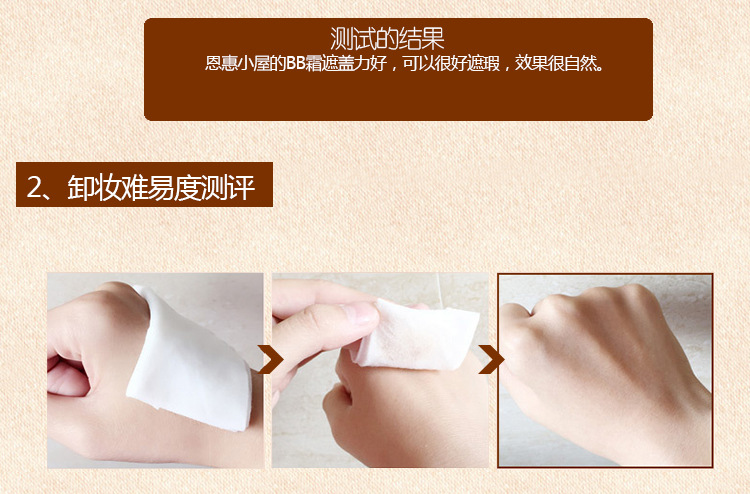 测试的结果
恩惠小屋的BB霜遮盖力好，可以很好遮瑕，效果很自然。

2、卸妆难易度测评