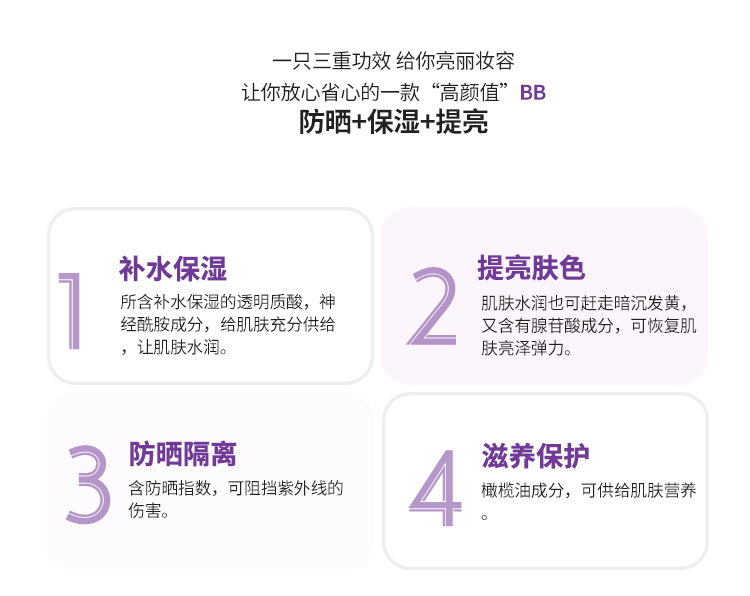 一只三重功效 给你亮丽妆容
让你放心省心的一款“高颜值”BB
防晒+保湿+提亮

1

补水保湿

所含补水保湿的透明质酸，神经酰胺成分，给肌肤充分供给，让肌肤水润。

2

提亮肤色

肌肤水润也可赶走暗沉发黄，又含有腺苷酸成分，可恢复肌肤亮泽弹力。

3

防晒隔离

含防晒指数，可阻挡紫外线的伤害。

4

滋养保护

橄榄油成分，可供给肌肤营养。