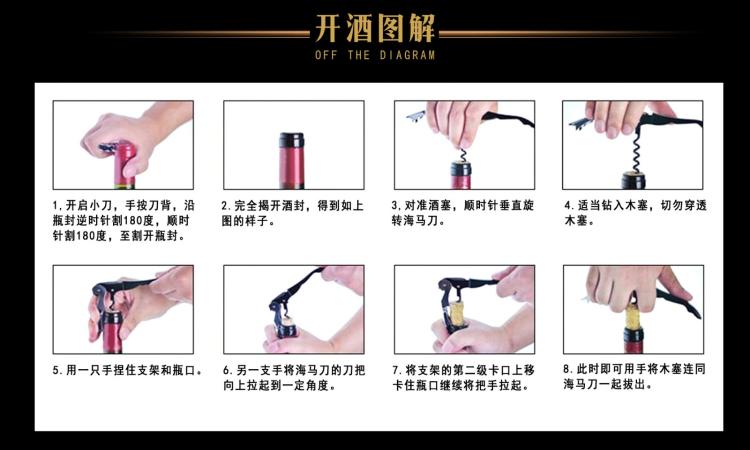 开酒图解
OFF THE DIAGRAM

1.开启小刀，手按刀背，沿瓶封逆时针割180度，顺时针割180度，至割开瓶封。

2.完全揭开酒封，得到如上图的样子。

3.对准酒塞，顺时针垂直旋转海马刀。

4.适当钻入木塞，切勿穿透木塞。

5.用一只手捏住支架和瓶口。

6.另一支手将海马刀的刀把向上拉起到一定角度。

7.将支架的第二级卡口上移卡住瓶口继续将把手拉起。

8.此时即可用手将木塞连同海马刀一起拔出。